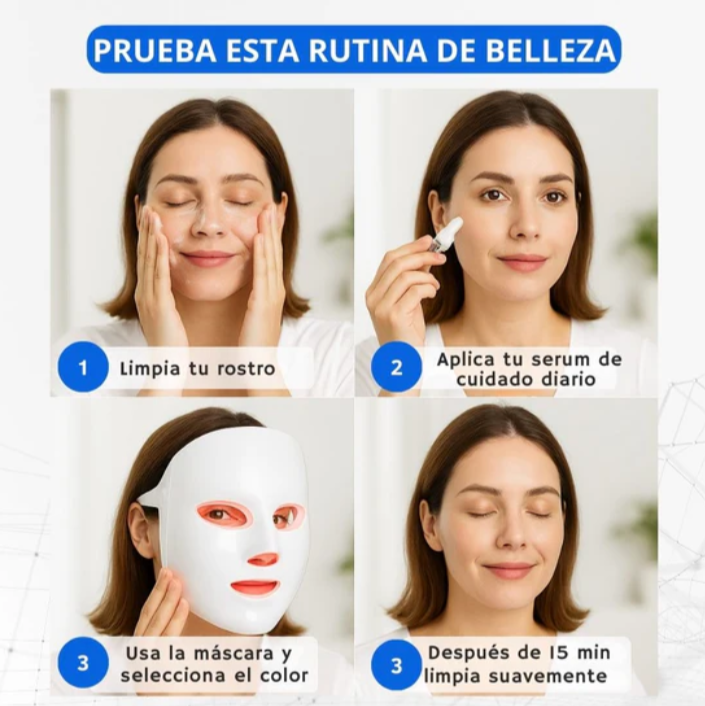 PRUEBA ESTA RUTINA DE BELLEZA

1 Limpia tu rostro

2 Aplica tu serum de cuidado diario

3 Usa la máscara y selecciona el color

3 Después de 15 min limpia suavemente